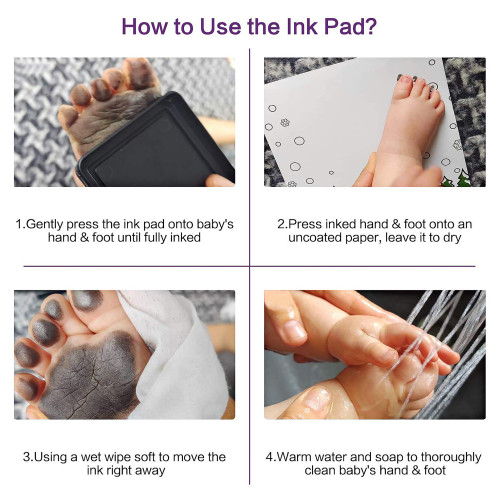 How to Use the Ink Pad?

1.Gently press the ink pad onto baby's hand & foot until fully inked

2.Press inked hand & foot onto an uncoated paper, leave it to dry

3.Using a wet wipe soft to move the ink right away

4.Warm water and soap to thoroughly clean baby's hand & foot